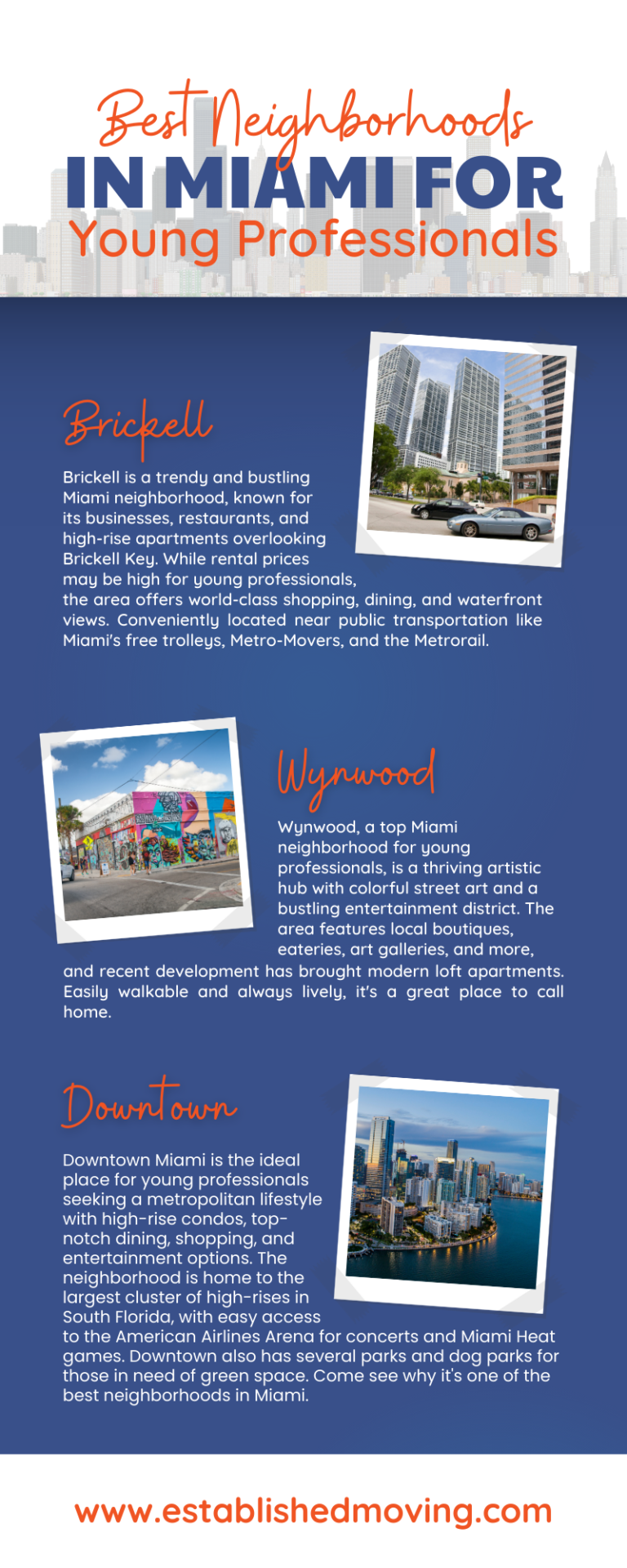 Best Neighborhoods
IN MIAMI FOR
Young Professionals

Brickell

Brickell is a trendy and bustling Miami neighborhood, known for its businesses, restaurants, and high-rise apartments overlooking Brickell Key. While rental prices may be high for young professionals, the area offers world-class shopping, dining, and waterfront views. Conveniently located near public transportation like Miami's free trolleys, Metro-Movers, and the Metrorail.

Wynwood

Wynwood, a top Miami neighborhood for young professionals, is a thriving artistic hub with colorful street art and a bustling entertainment district. The area features local boutiques, eateries, art galleries, and more, and recent development has brought modern loft apartments. Easily walkable and always lively, it's a great place to call home.

Downtown

Downtown Miami is the ideal place for young professionals seeking a metropolitan lifestyle with high-rise condos, top-notch dining, shopping, and entertainment options. The neighborhood is home to the largest cluster of high-rises in South Florida, with easy access to the American Airlines Arena for concerts and Miami Heat games. Downtown also has several parks and dog parks for those in need of green space. Come see why it's one of the best neighborhoods in Miami.

www.establishedmoving.com